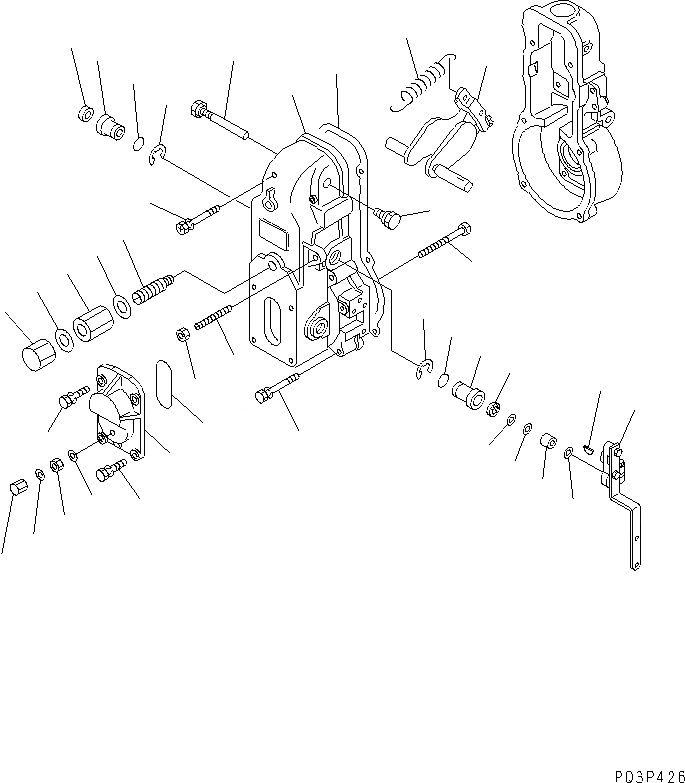 P03P426