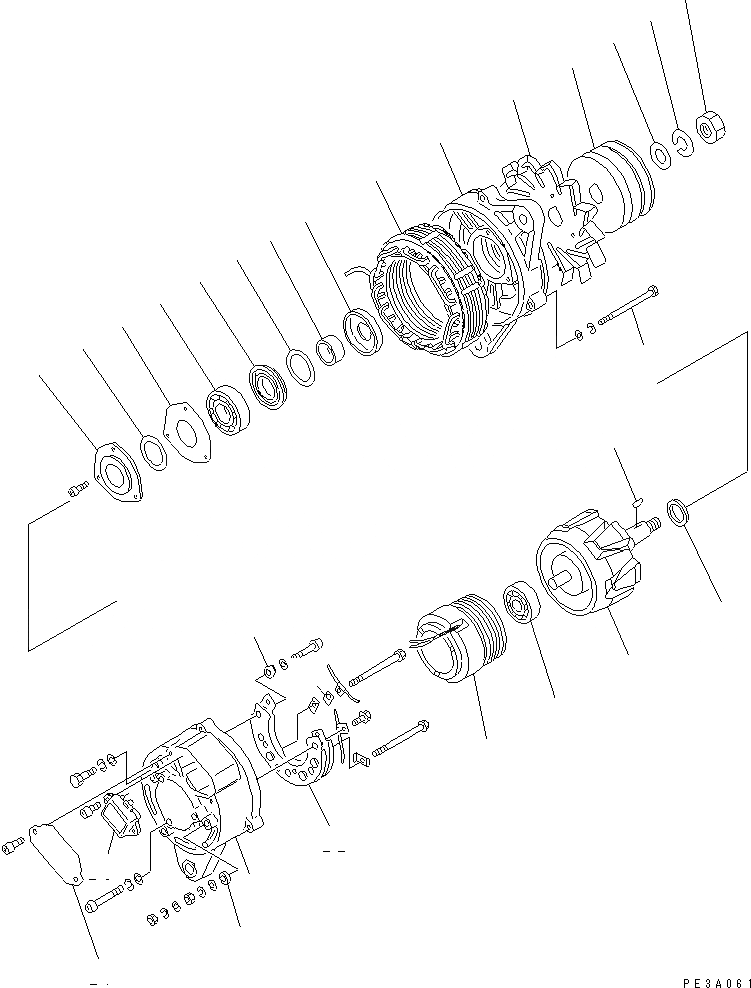 PE3A061