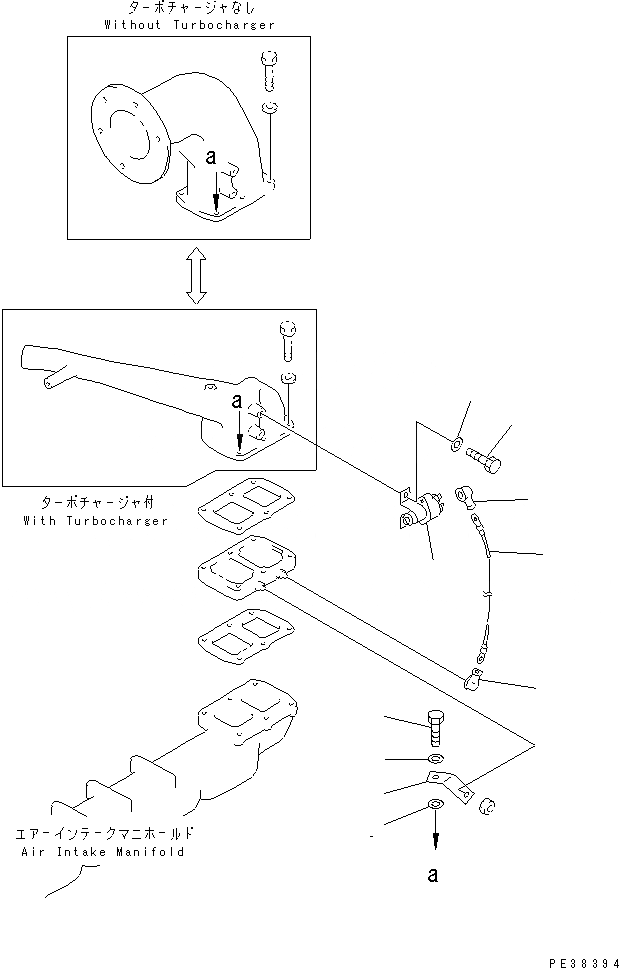 ターボチャージャなし
Without Turbocharger

a

a

ターボチャージャ付
With Turbocharger

エアーインテークマニホールド
Air Intake Manifold

a

PE38394