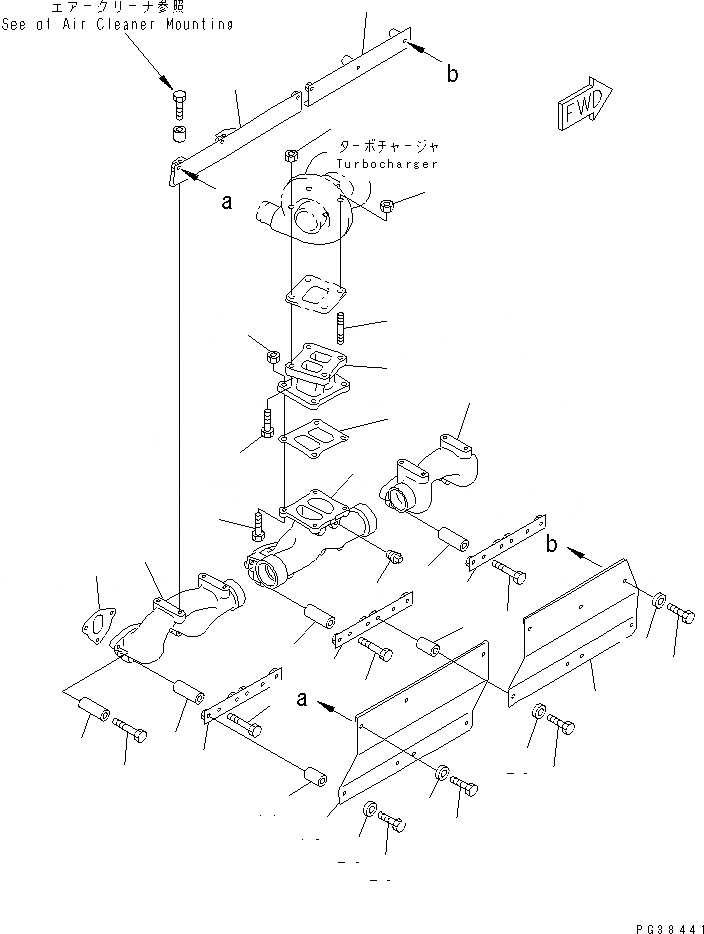 エアークリーナ参照
See of Air Cleaner Mounting

b

FWD

ターボチャージャ
Turbocharger

a

b

a

PG38441