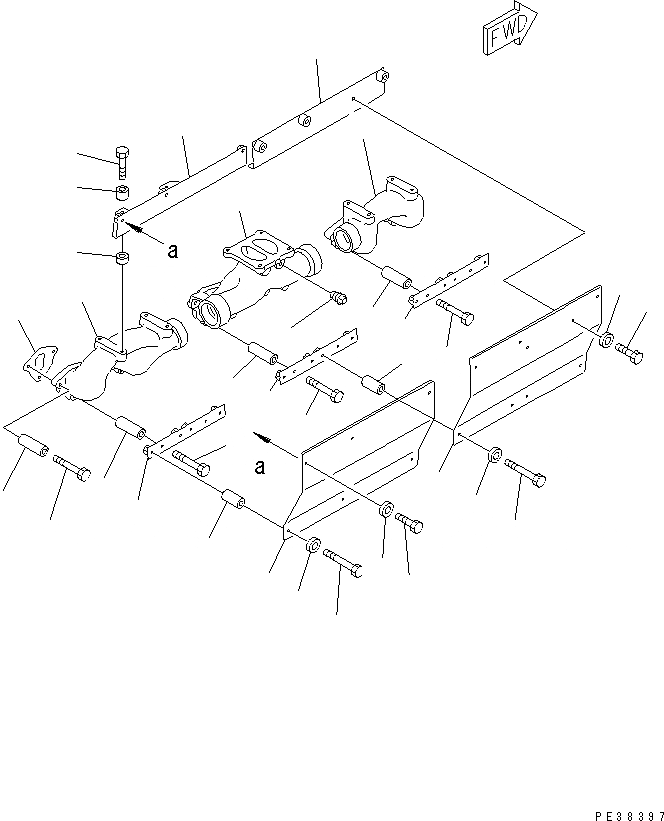 FWD
a
a
PE38397