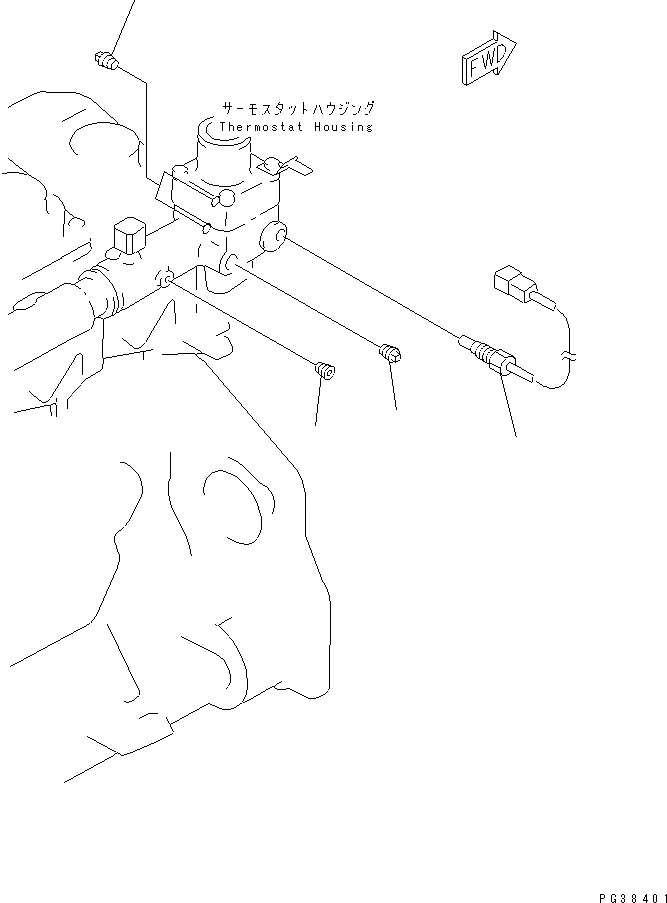 FWD

サーモスタットハウジング
Thermostat Housing

PG38401