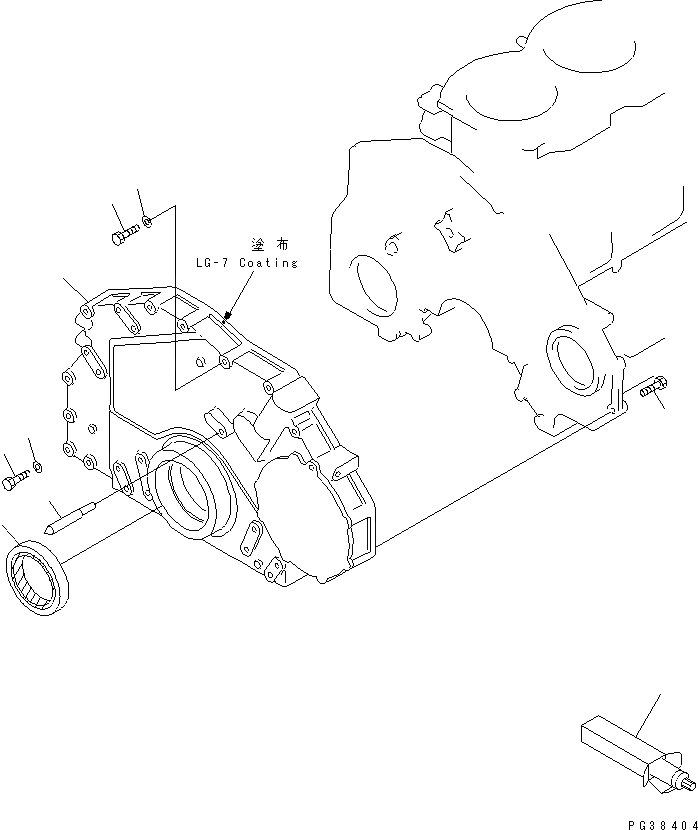 塗布
LG-7 Coating

PG38404