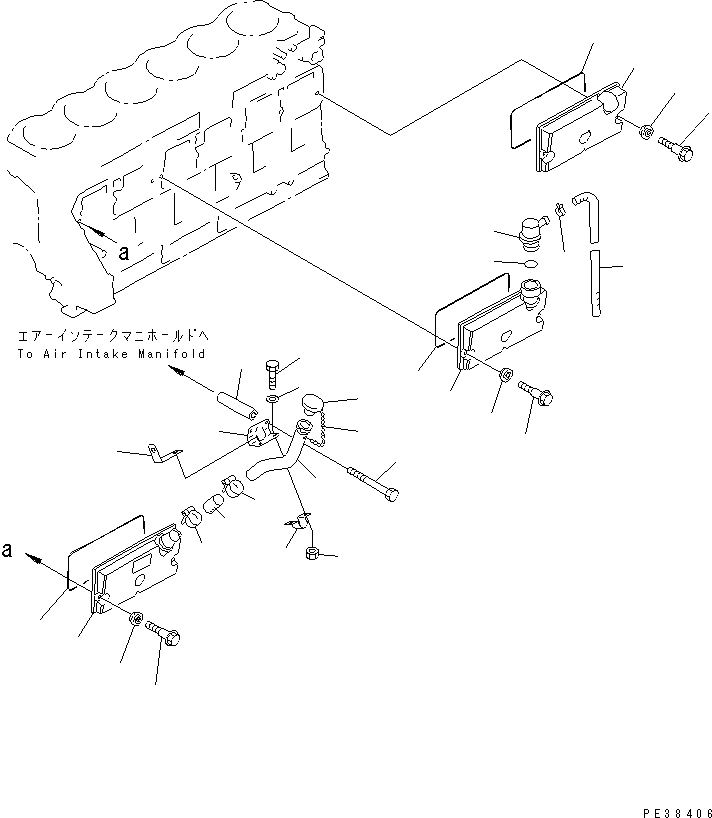 a

エアーインテークマニホールドへ
To Air Intake Manifold

a

PE38406