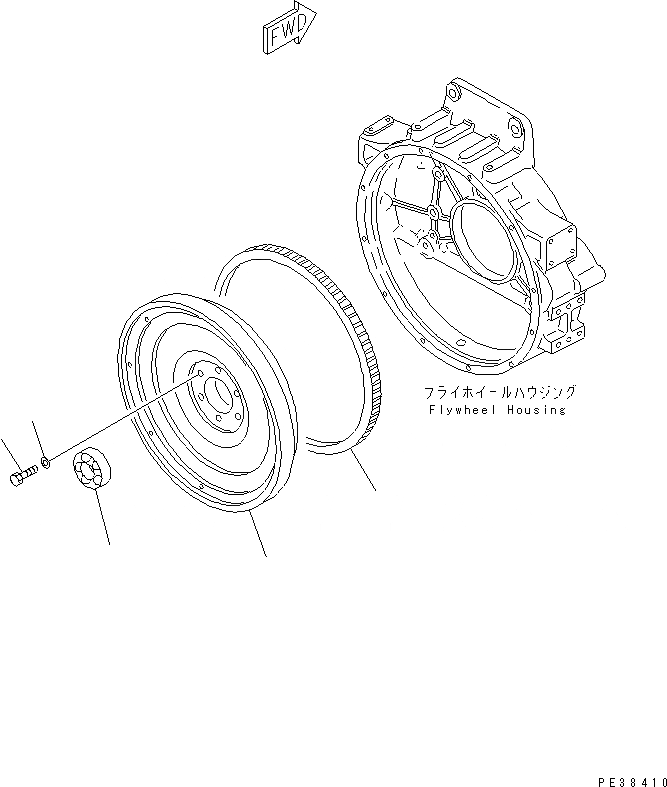 FWD

フライホイールハウジング
Flywheel Housing

PE38410