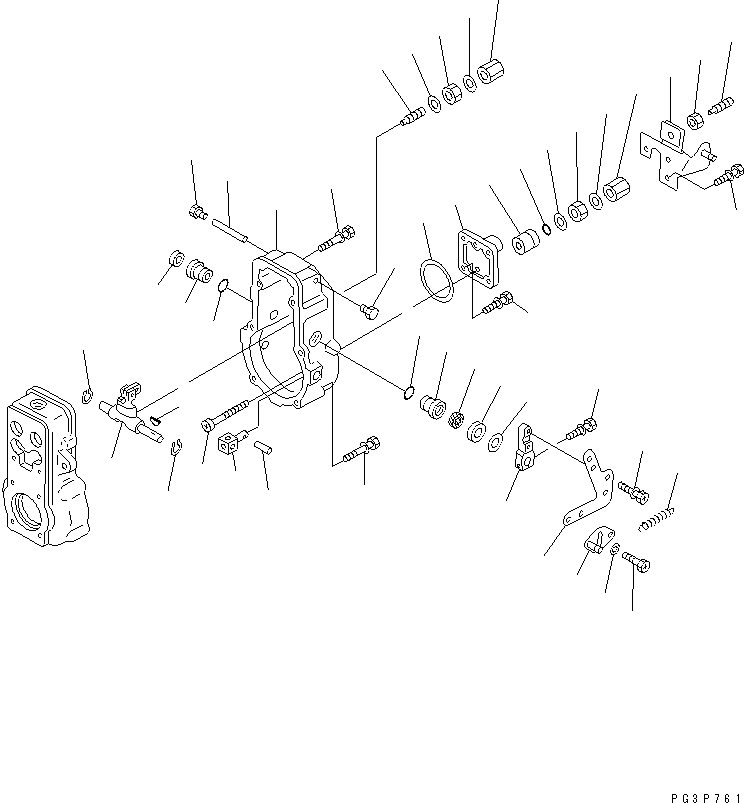 PG3P761