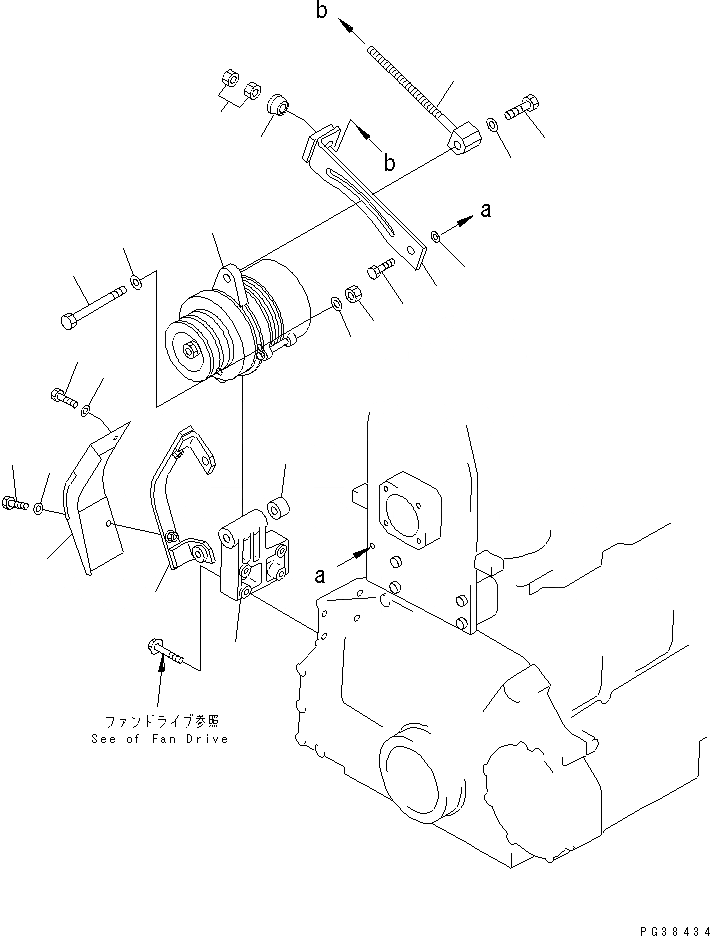 b

b

a

a

ファンドライブ参照
See of Fan Drive

PG38434