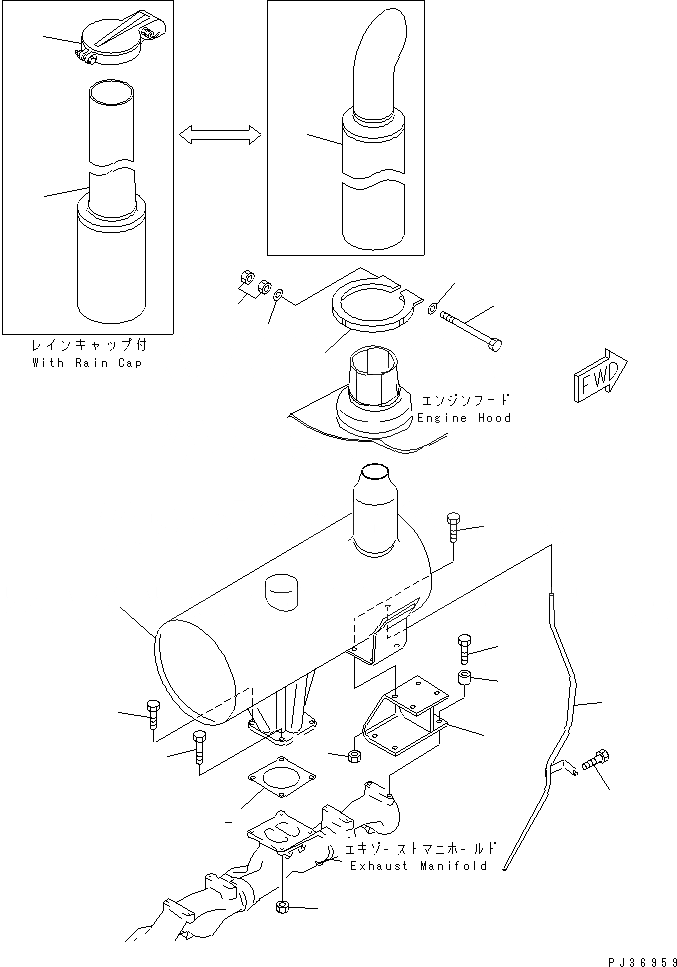 レインキャップ付
With Rain Cap

FWD

エンジンフード
Engine Hood

エキゾーストマニホールド
Exhaust Manifold

PJ36959