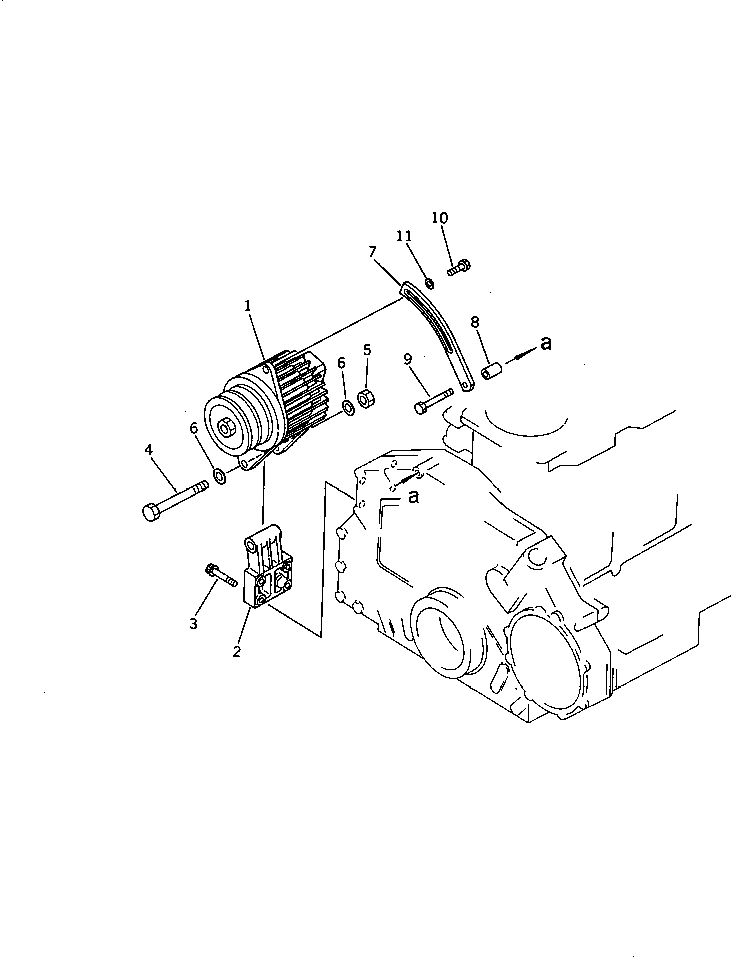 10
11
7
1
8
a
9
6
5
6
4
a
3
2