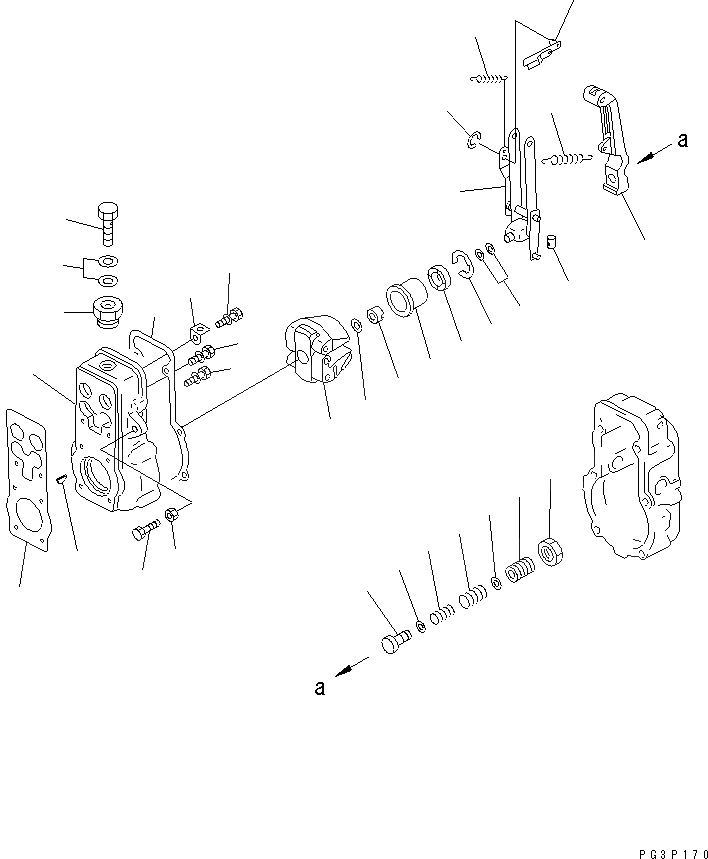 a

a

PG3P170