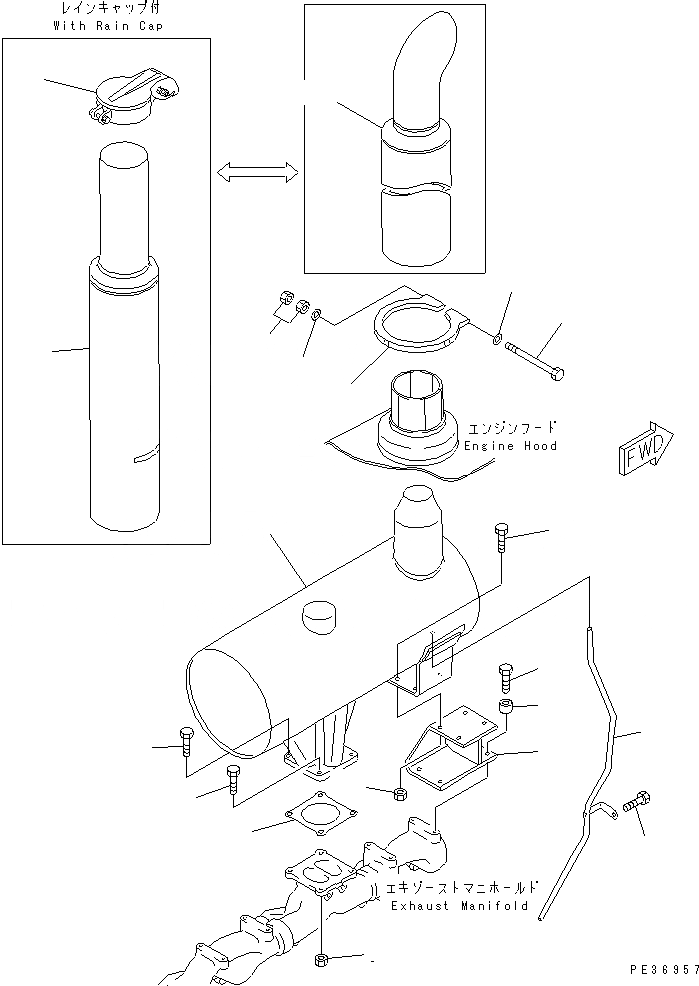 レインキャップ付
With Rain Cap

エンジンフード
Engine Hood

FWD

エキゾーストマニホールド
Exhaust Manifold

PE36957