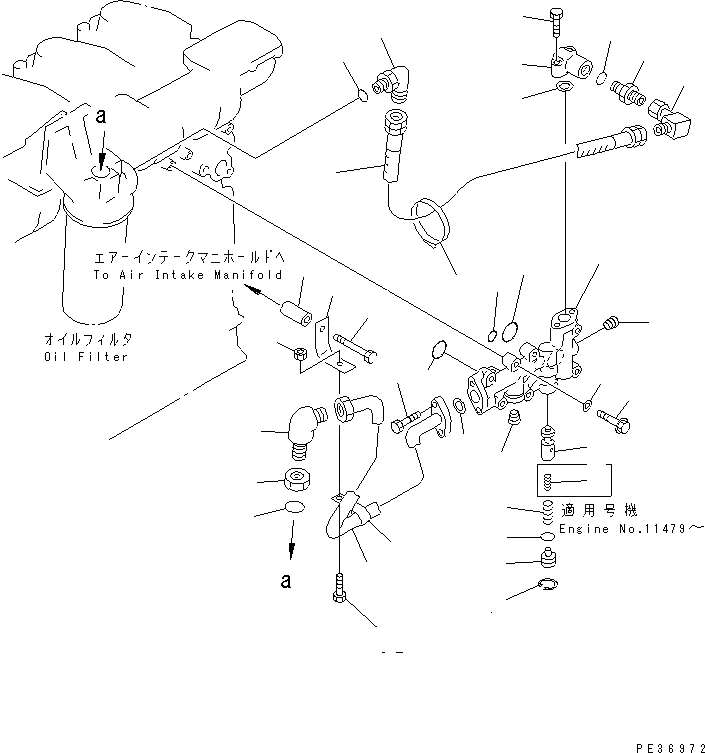 a

エアーインテークマニホールドへ
To Air Intake Manifold

オイルフィルタ
Oil Filter

適用号機
Engine No.11479～

a

PE36972