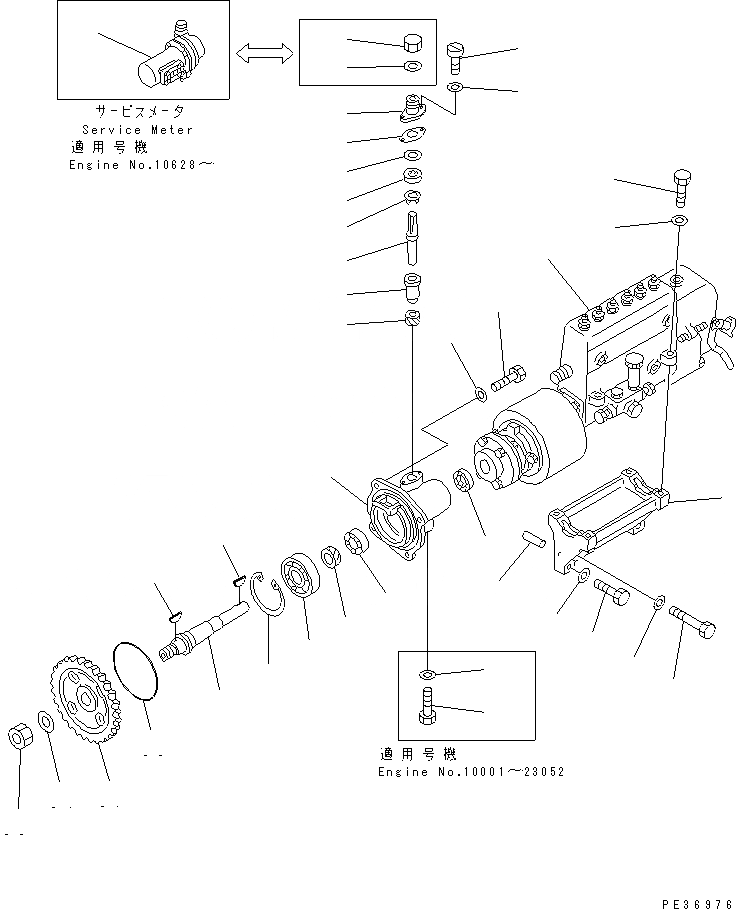 サービスメータ
Service Meter
適用号機
Engine No.10628～

適用号機
Engine No.10001～23052

PE36976