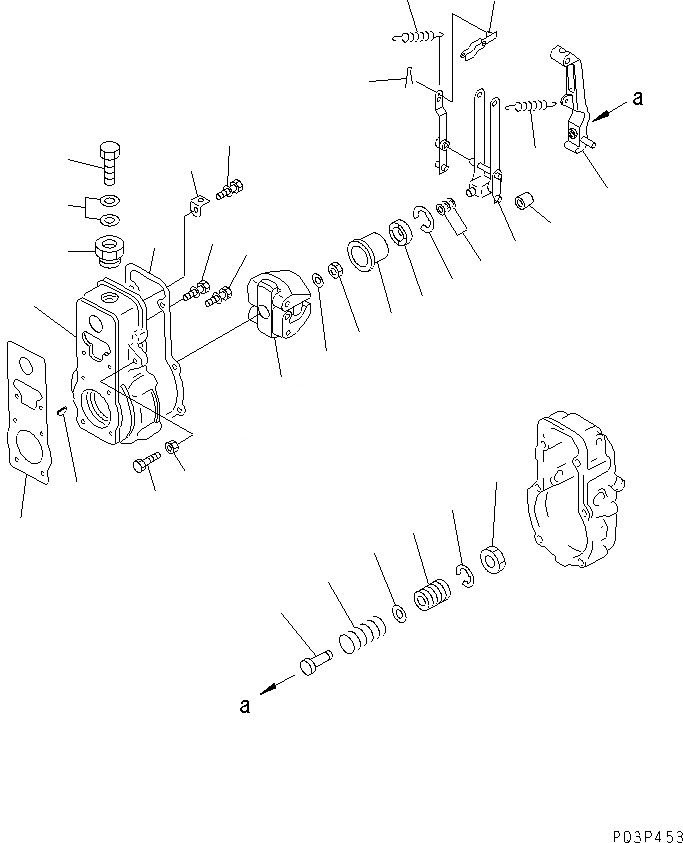 a

a

P03P453