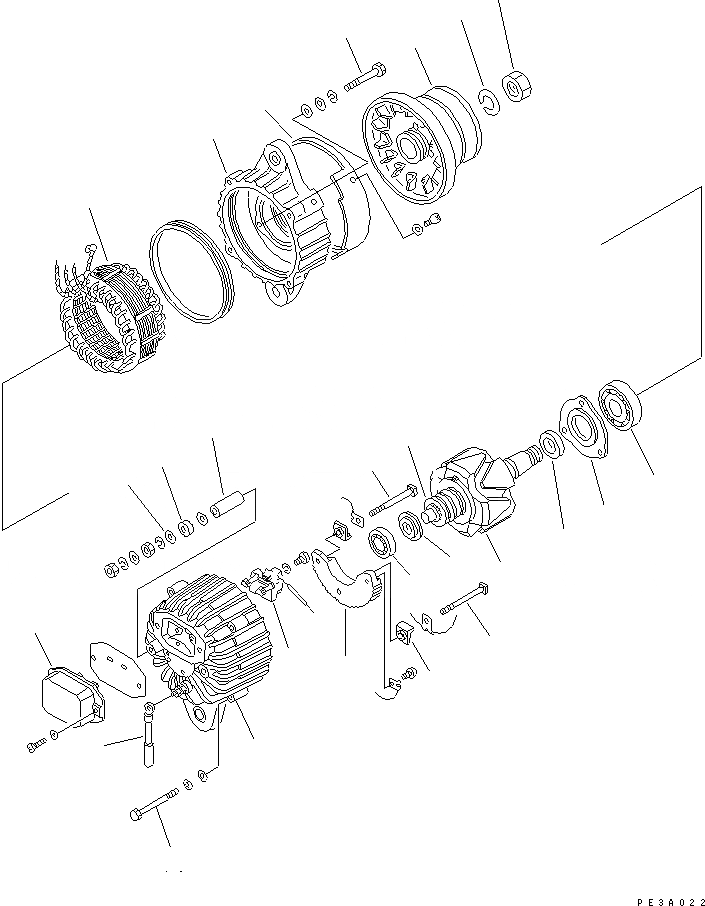 PE3A022