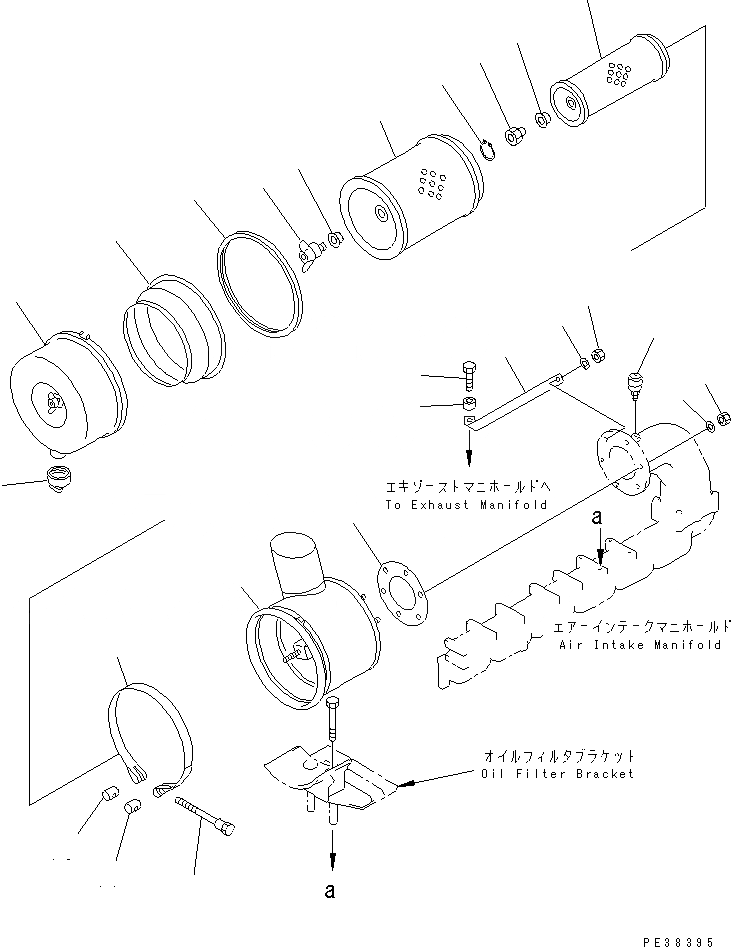 エキゾーストマニホールドへ
To Exhaust Manifold

a

エアーインテークマニホールド
Air Intake Manifold

オイルフィルタブラケット
Oil Filter Bracket

a

PE38395