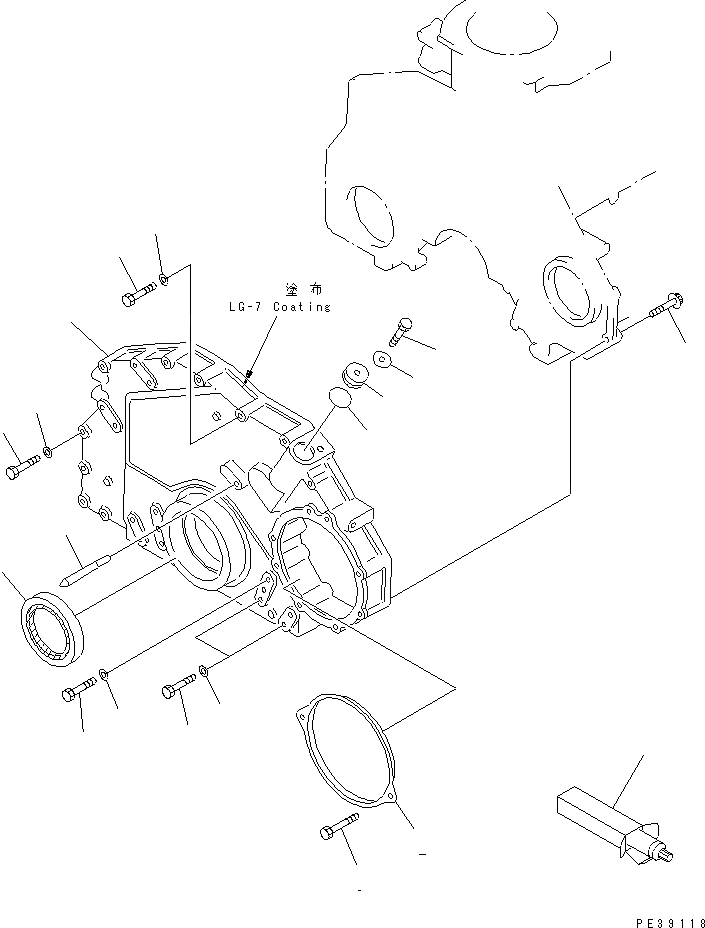 塗布
LG-7 Coating

PE39118