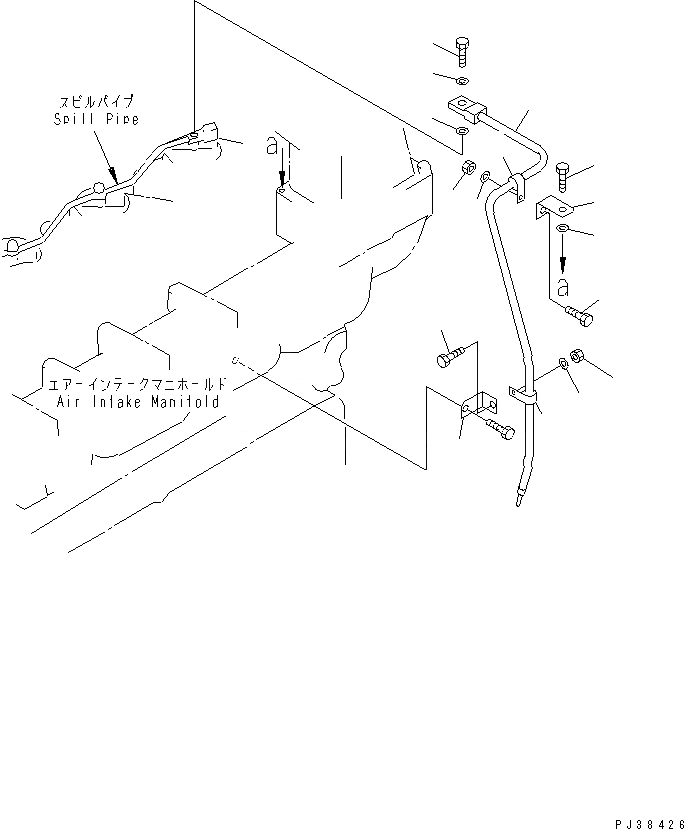 スピルパイプ
Spill Pipe

a

a

エアーインテークマニホールド
Air Intake Manifold

PJ38426