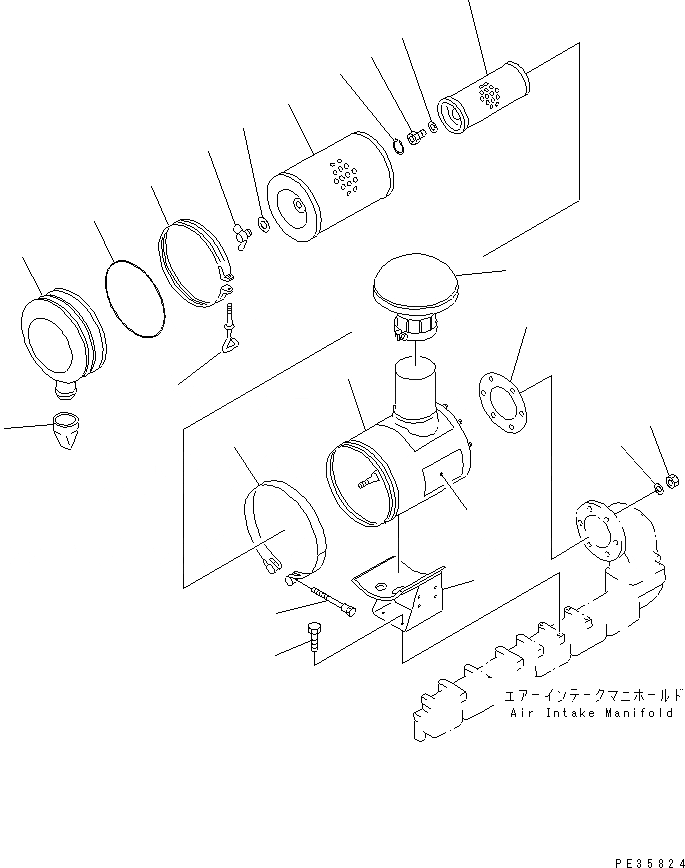 エアーインテークマニホールド
Air Intake Manifold

PE35824