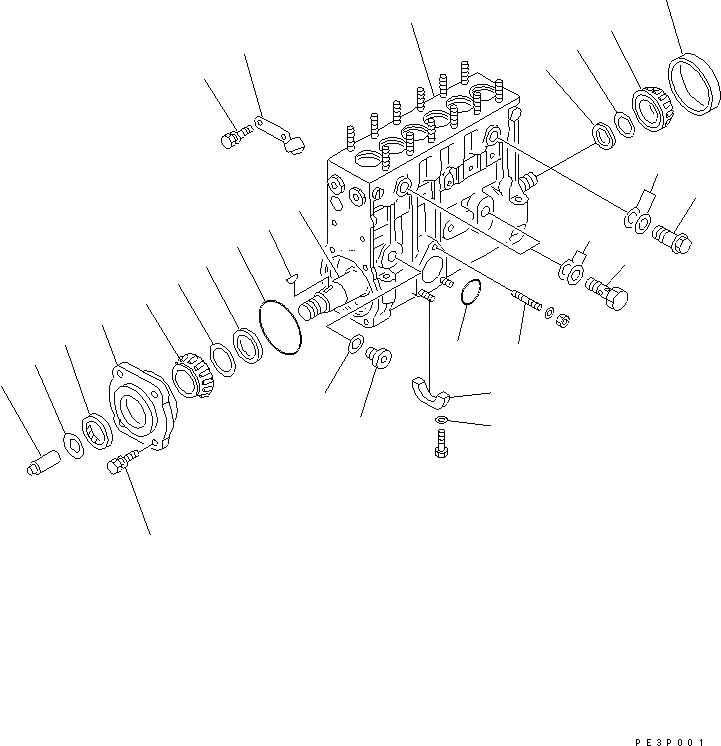 PE3P001