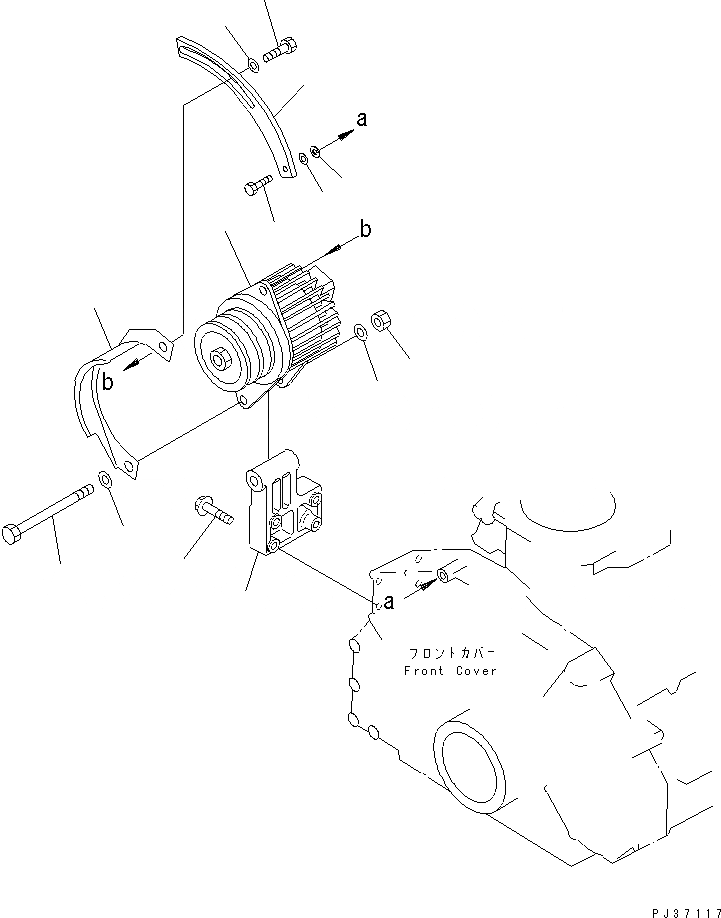 a

b

b

a

フロントカバー
Front Cover

PJ37117