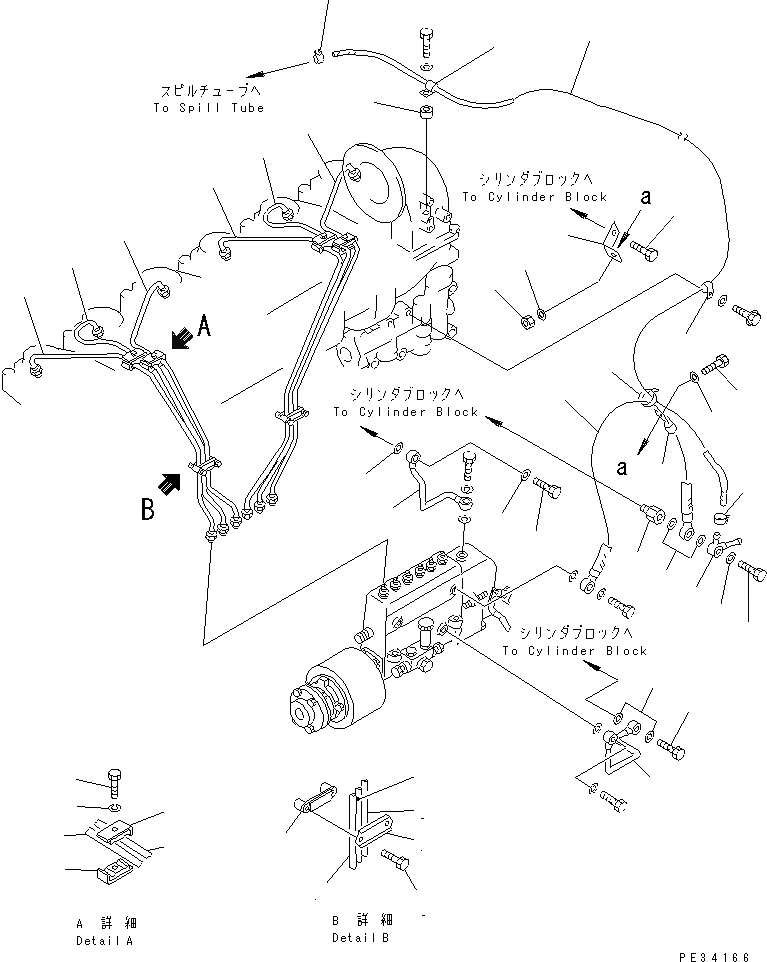 スピルチューブへ
To Spill Tube

シリンダブロックへ
To Cylinder Block

a

A

シリンダブロックへ
To Cylinder Block

a

B

シリンダブロックへ
To Cylinder Block

A 詳細
Detail A

B 詳細
Detail B

PE34166