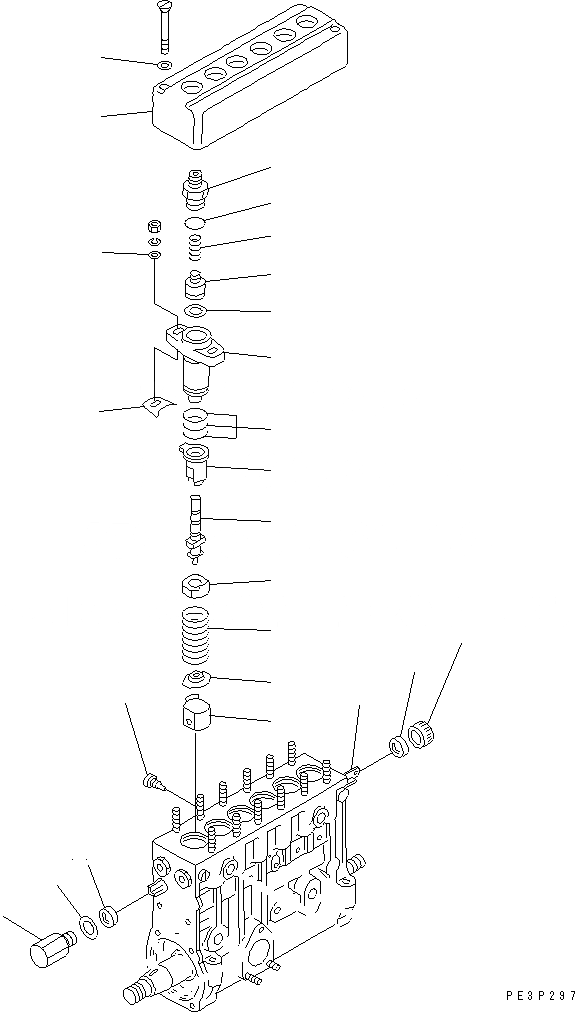 PE3P297