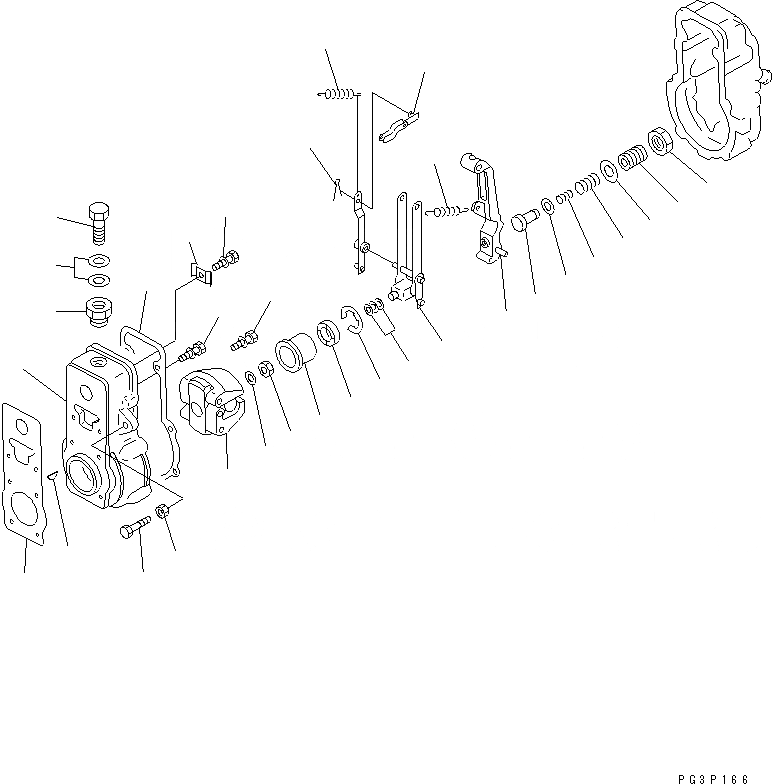 PG3P166