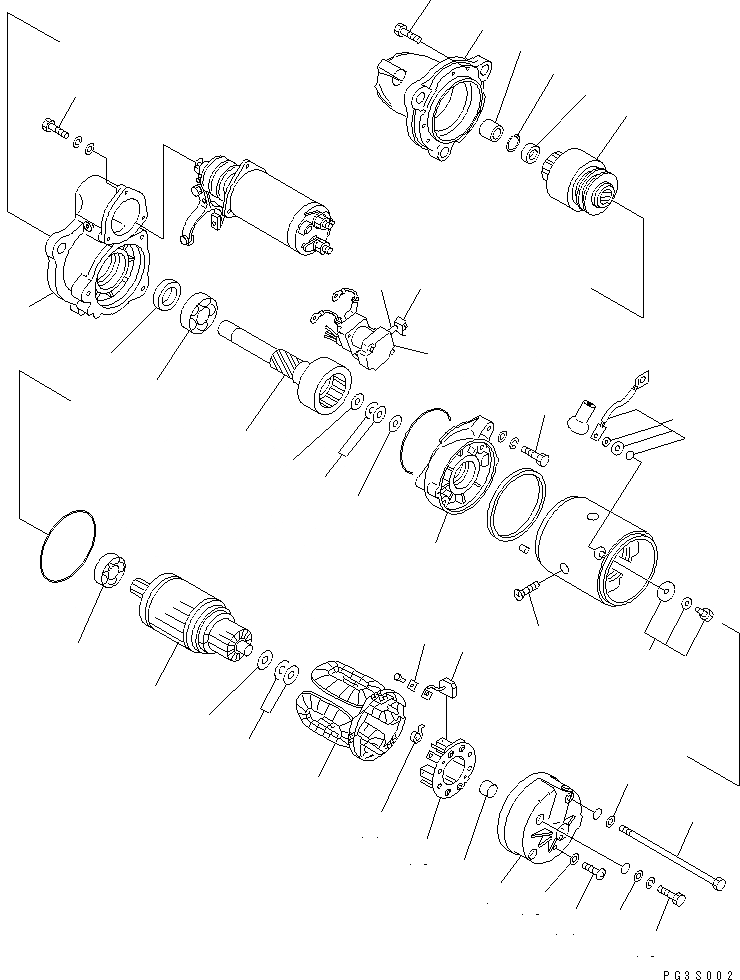 PG3S002