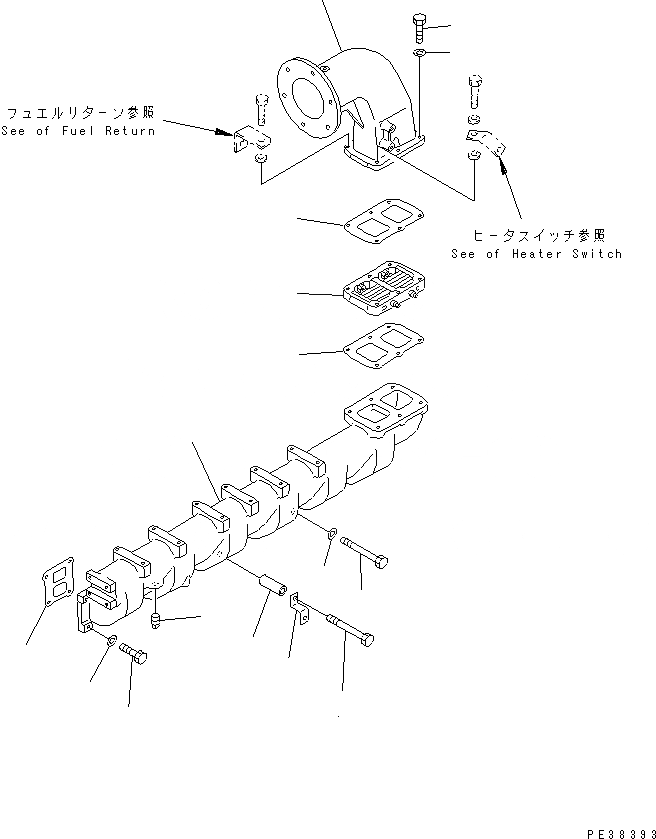 フュエルリターン参照
See of Fuel Return

ヒータスイッチ参照
See of Heater Switch

PE38393