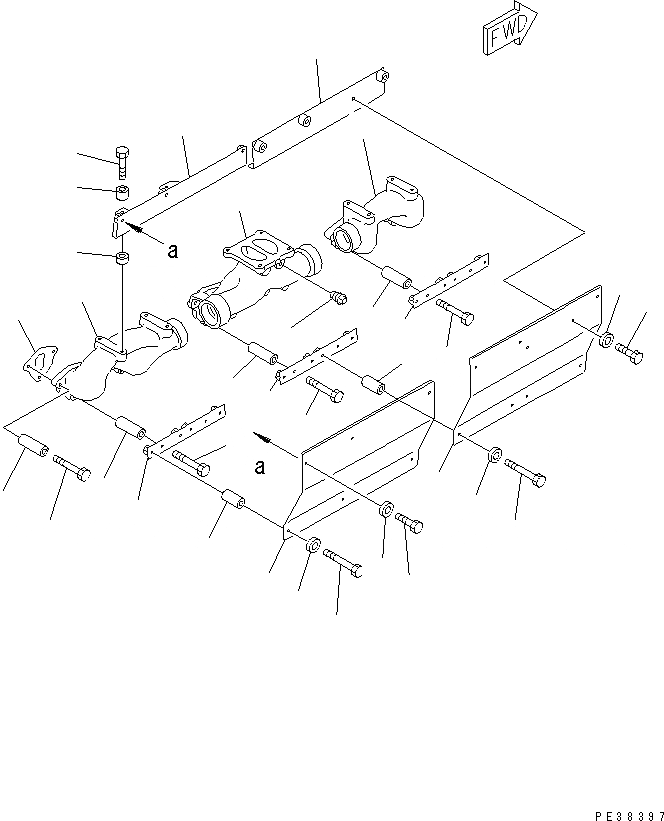 FWD
a
a
PE38397