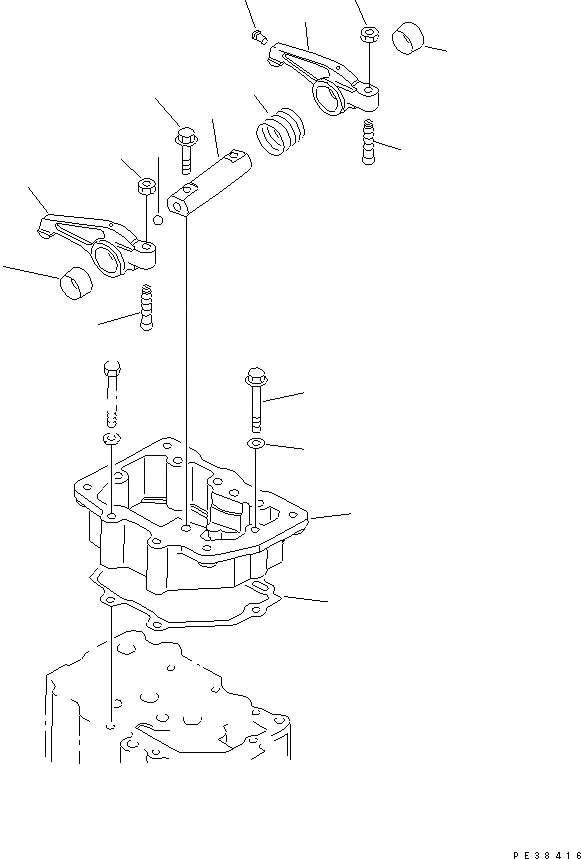 PE38416