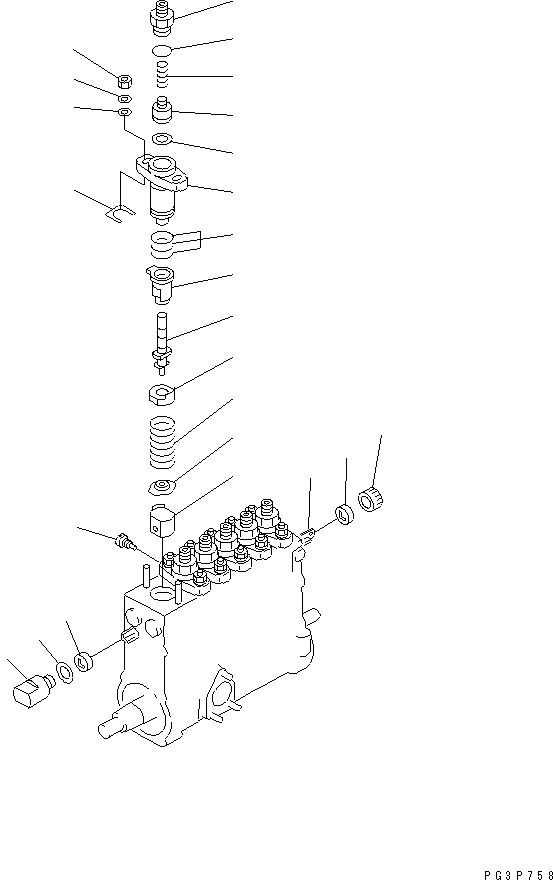 PG3P758