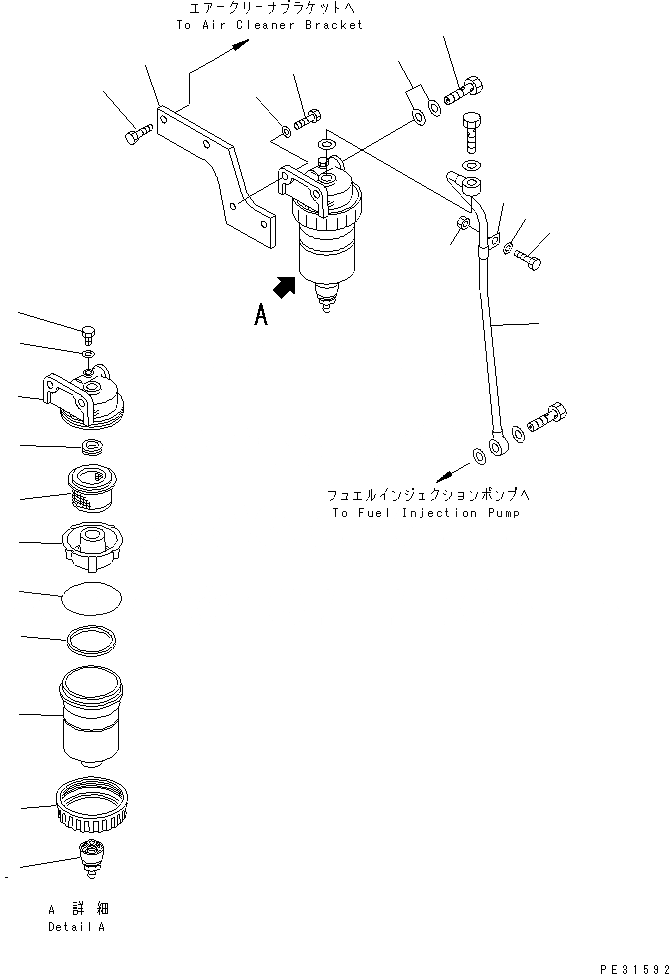 エアークリーナブラケットへ
To Air Cleaner Bracket

A

フュエルインジェクションポンプへ
To Fuel Injection Pump

A 詳細
Detail A

PE31592