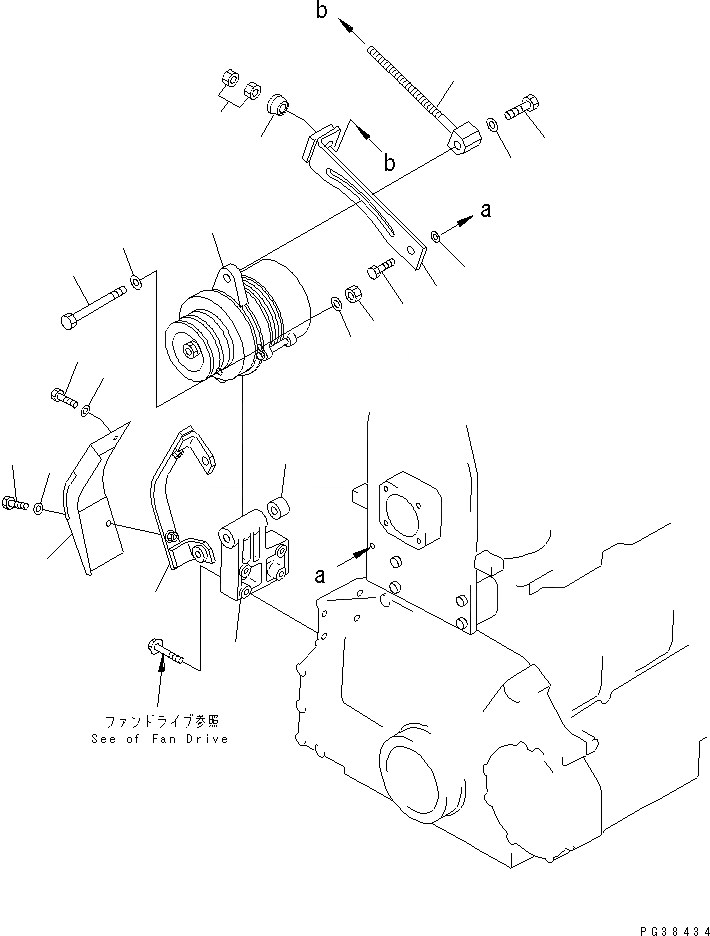 b

b

a

a

ファンドライブ参照
See of Fan Drive

PG38434