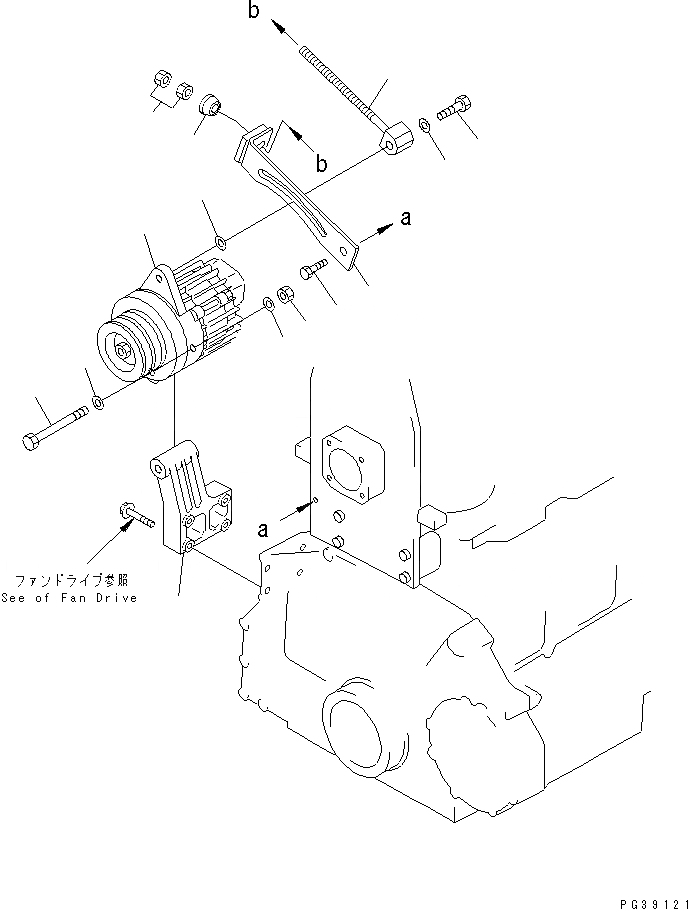 b

b

a

a

ファンドライブ参照
See of Fan Drive

PG39121