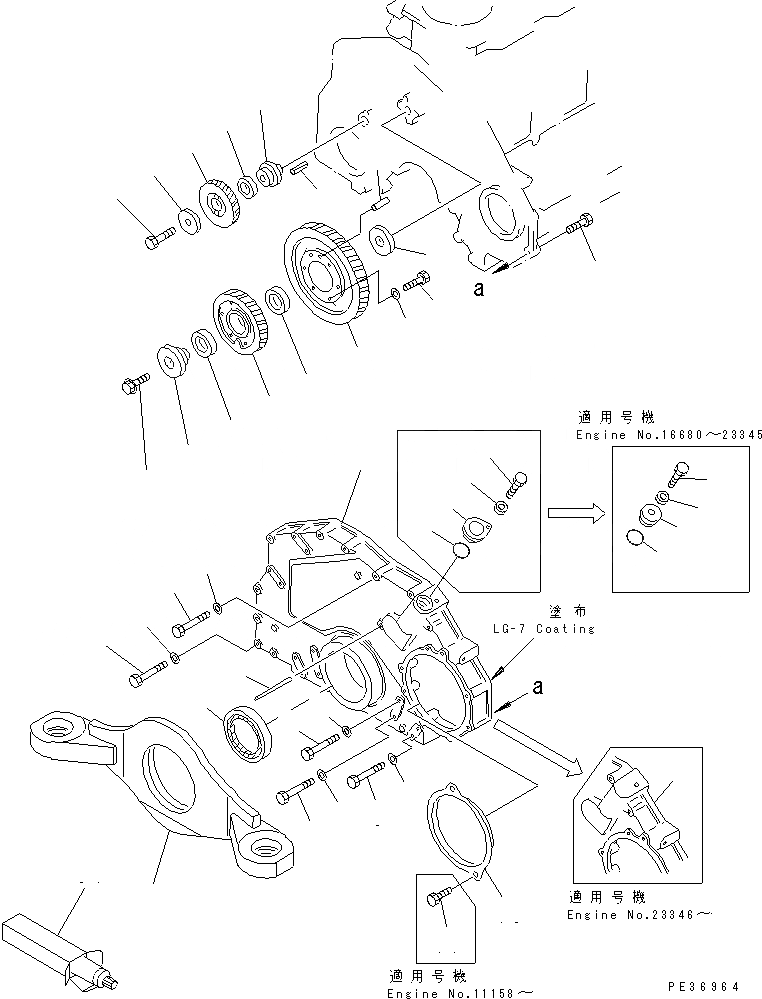 a

適用号機
Engine No.16680～23345

塗布
LG-7 Coating

a

適用号機
Engine No.23346～

適用号機
Engine No.11158～

PE36964