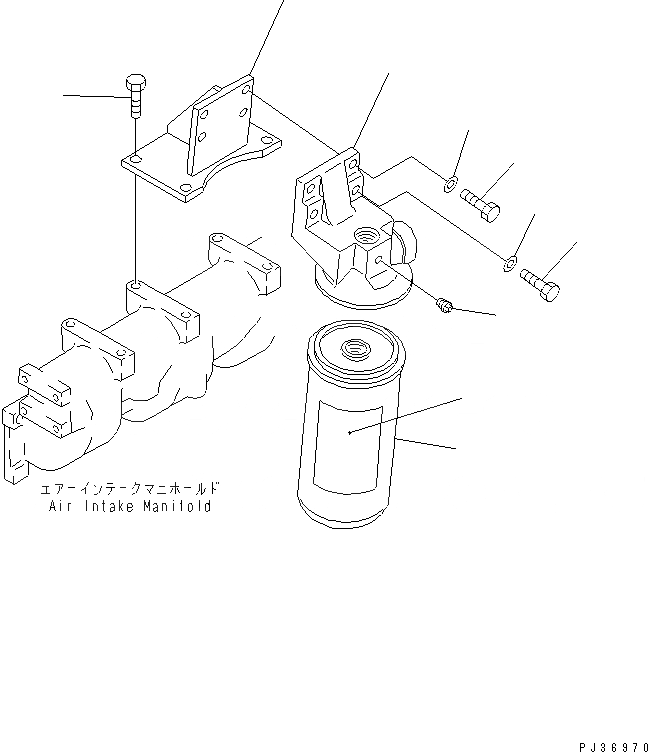 エアーインテークマニホールド
Air Intake Manifold

PJ36970