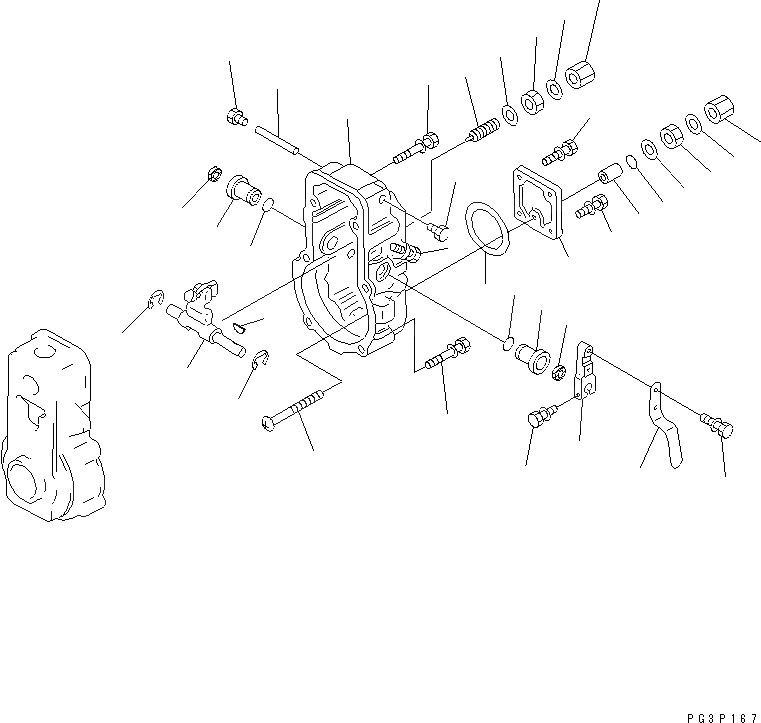 PG3P167