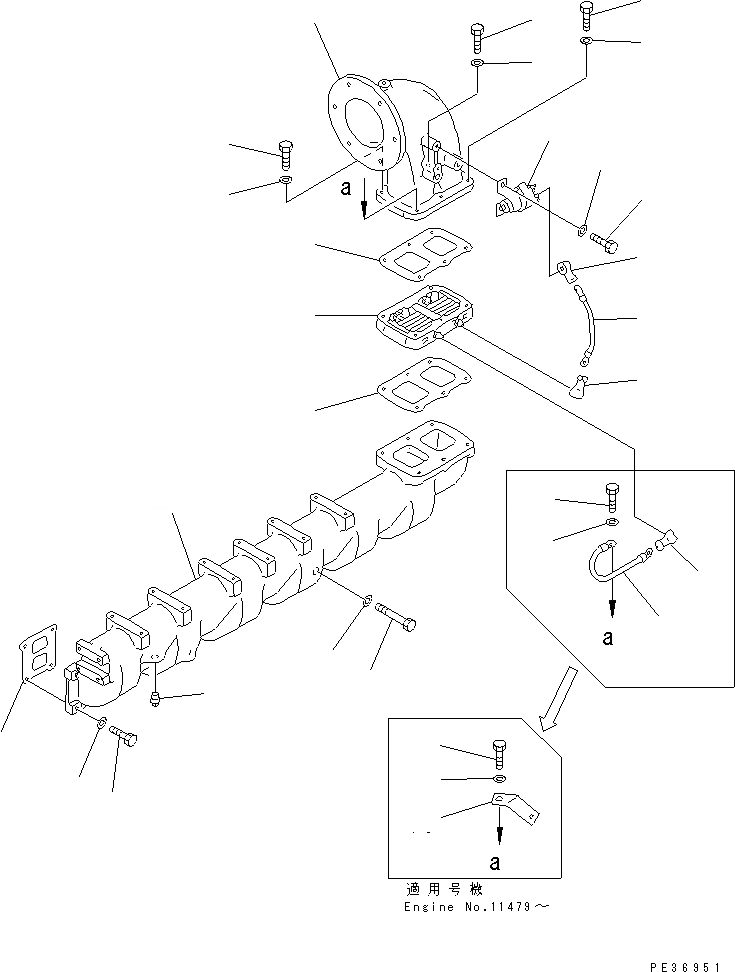 a

a

a

適用号機
Engine No.11479～

PE36951