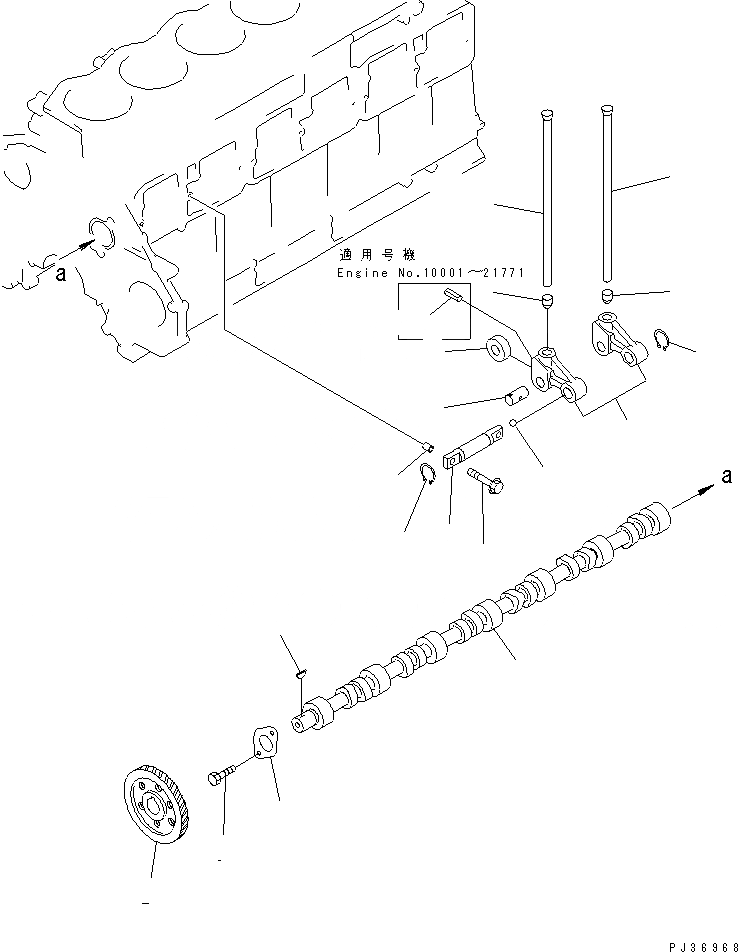 a

適用号機
Engine No.10001~21771

a

PJ36968