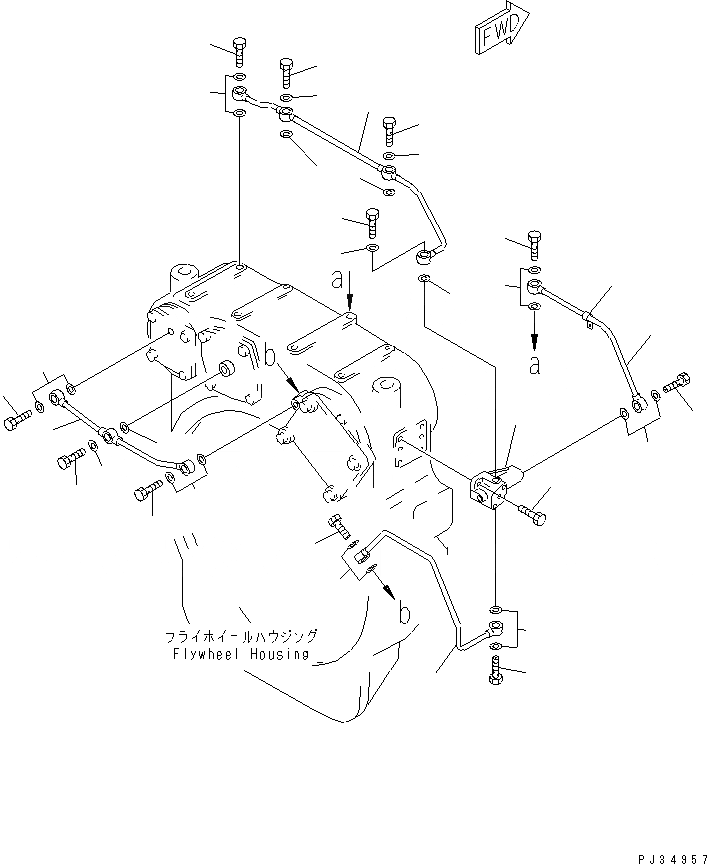 FWD

a

a

b

b

フライホイールハウジング
Flywheel Housing

PJ34957