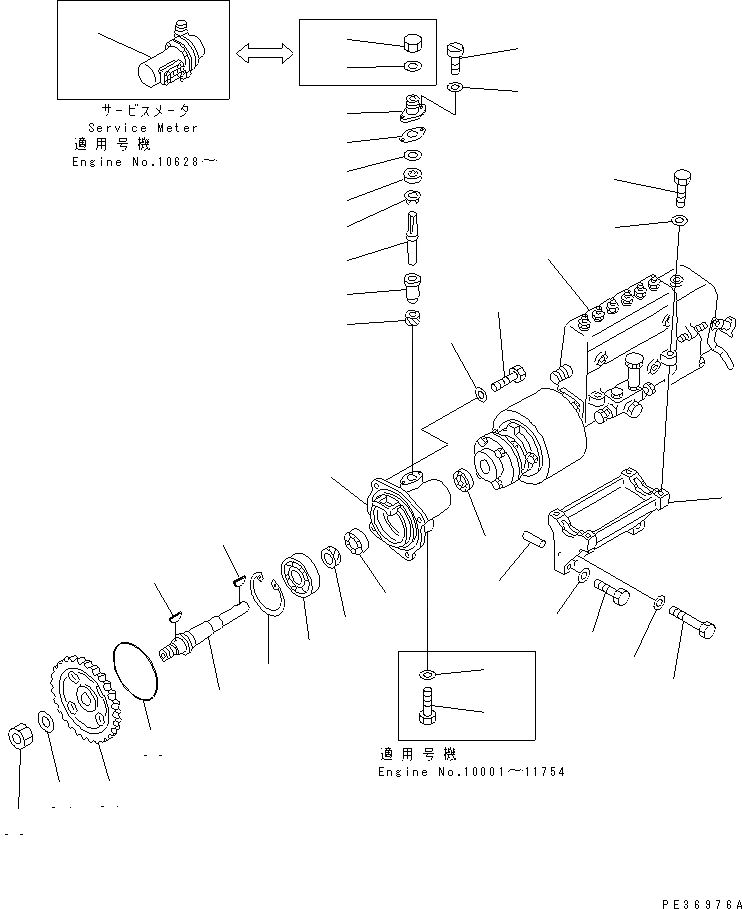 サービスメータ
Service Meter
適用号機
Engine No.10628～

適用号機
Engine No.10001～11754

PE36976A