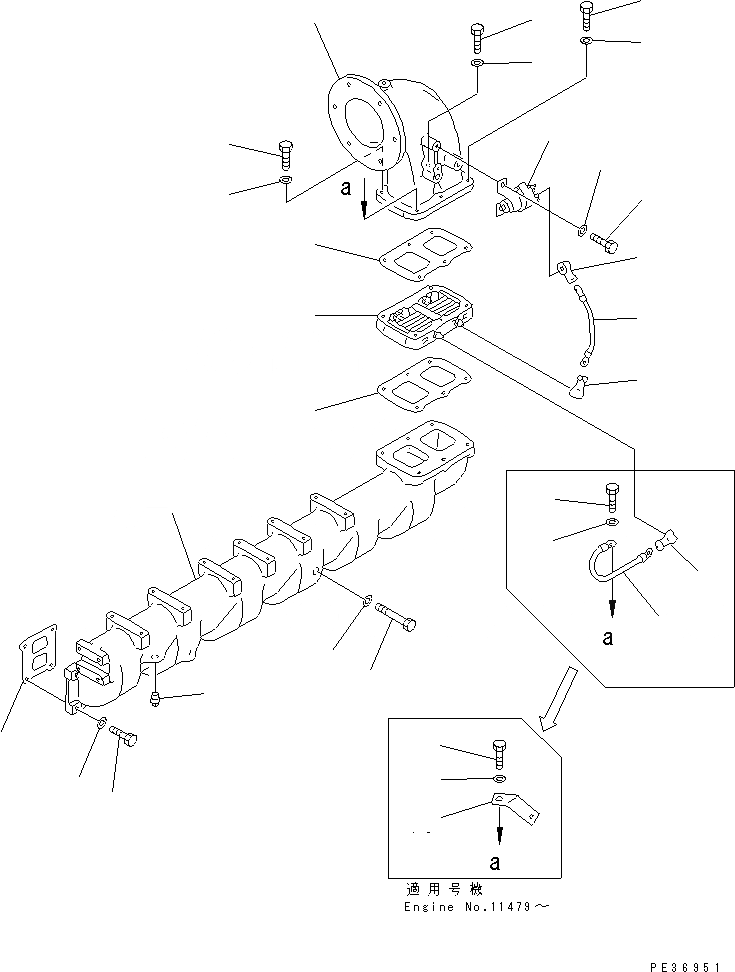 a

a

a

適用号機
Engine No.11479～

PE36951