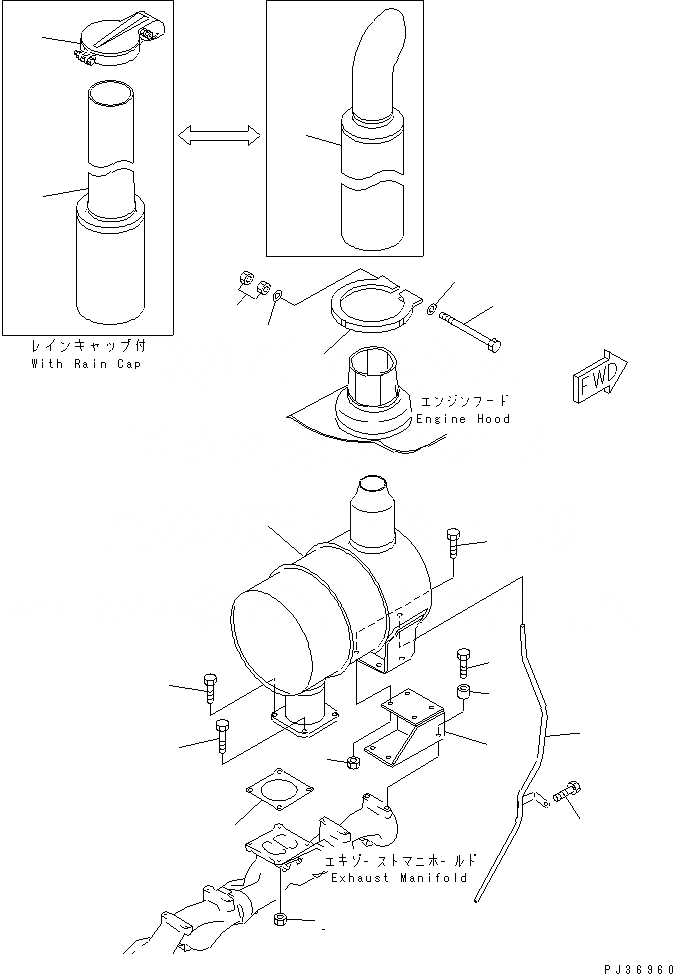 レインキャップ付
With Rain Cap

FWD

エンジンフード
Engine Hood

エキゾーストマニホールド
Exhaust Manifold

PJ36960