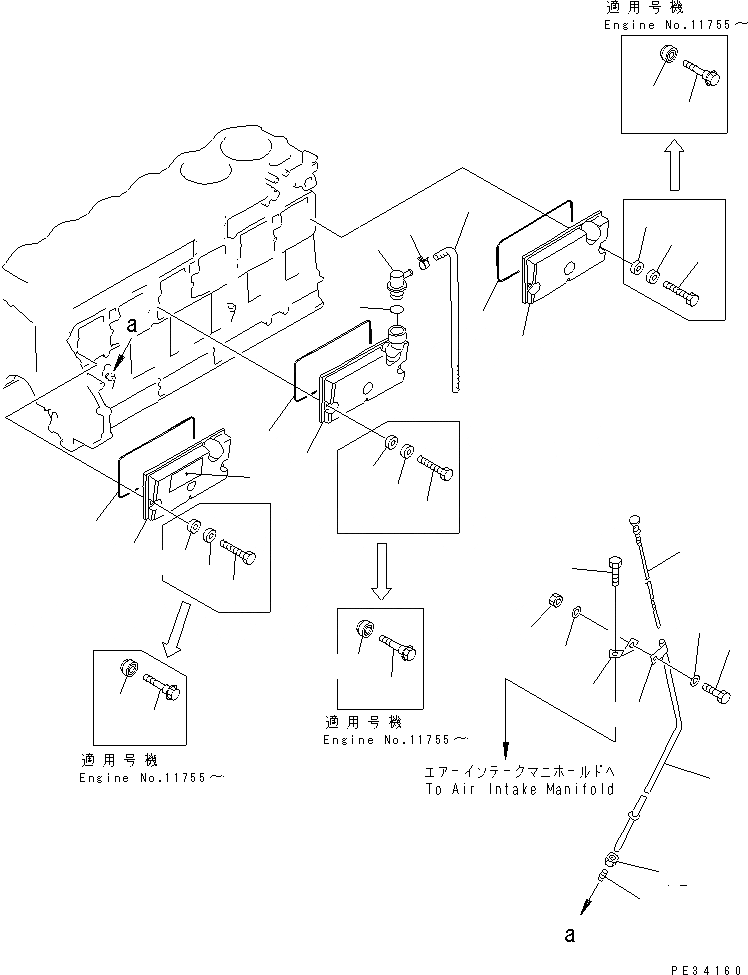 適用号機
Engine No.11755～

a

適用号機
Engine No.11755～

適用号機
Engine No.11755～

エアーインテークマニホールドへ
To Air Intake Manifold

a

PE34160