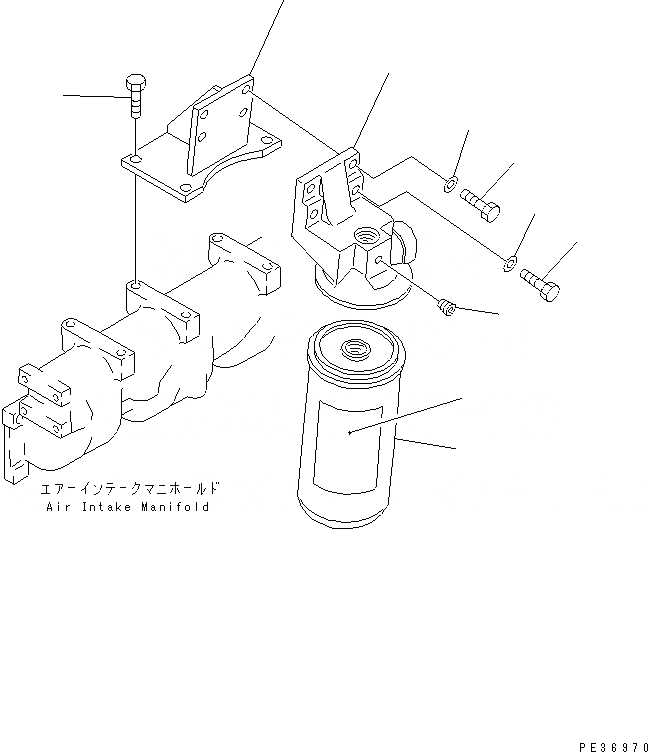 エアーインテークマニホールド
Air Intake Manifold

PE36970