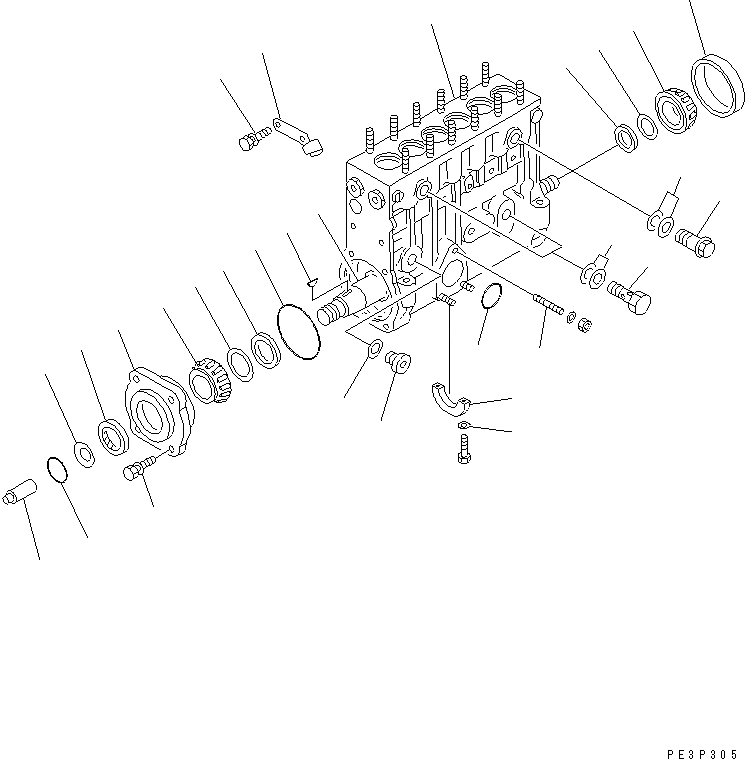 PE3P305