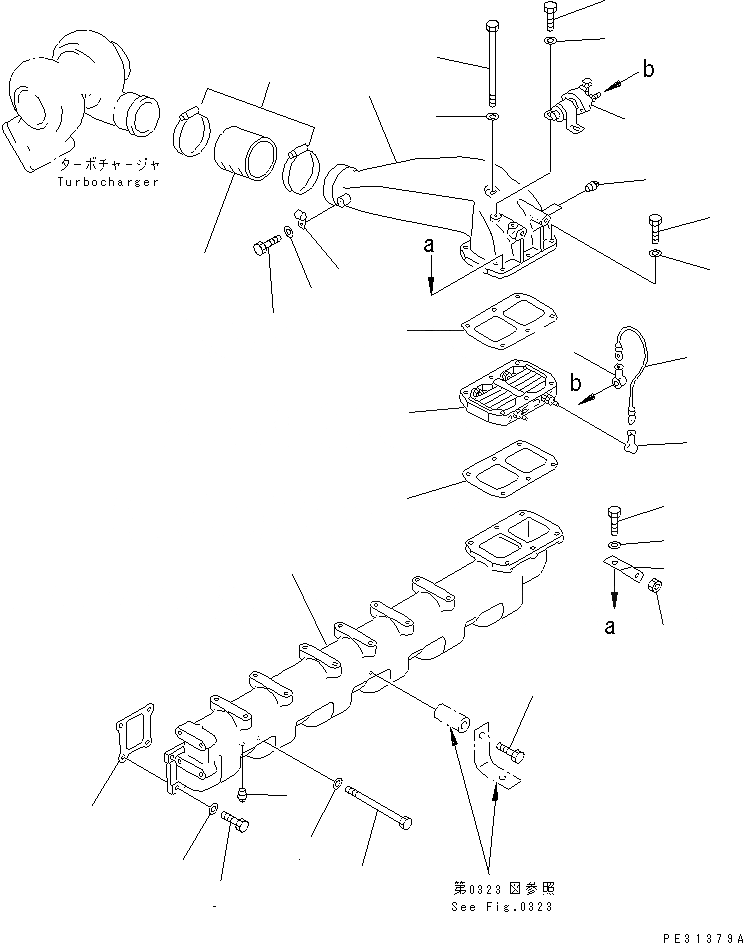 ターボチャージャ
Turbocharger

b

a

b

a

第0323図参照
See Fig.0323

PE31379A