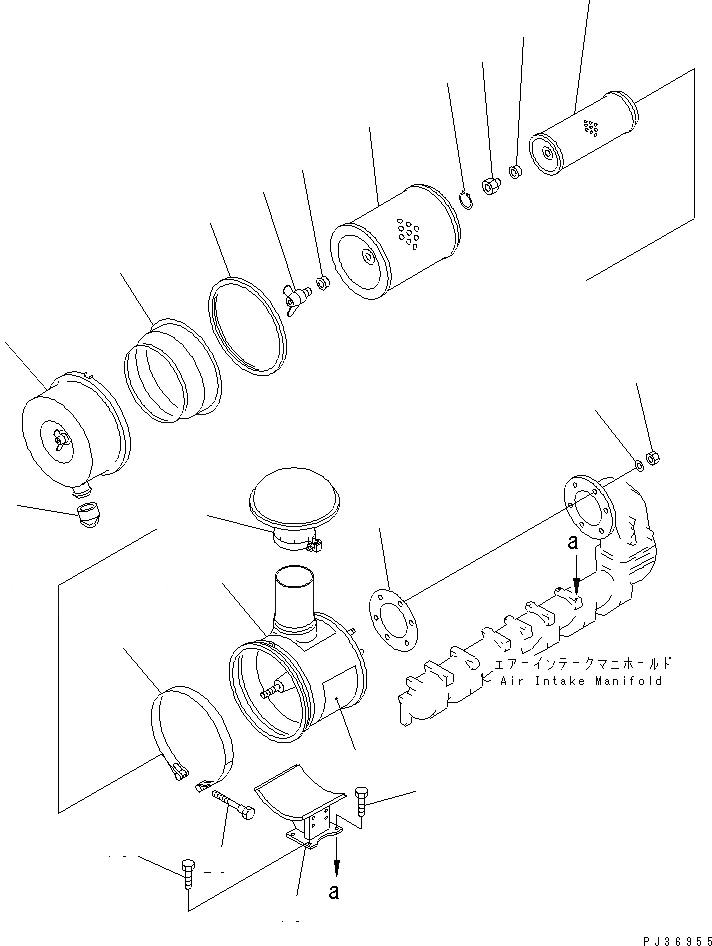 a

エアーインテークマニホールド
Air Intake Manifold

a

PJ36955